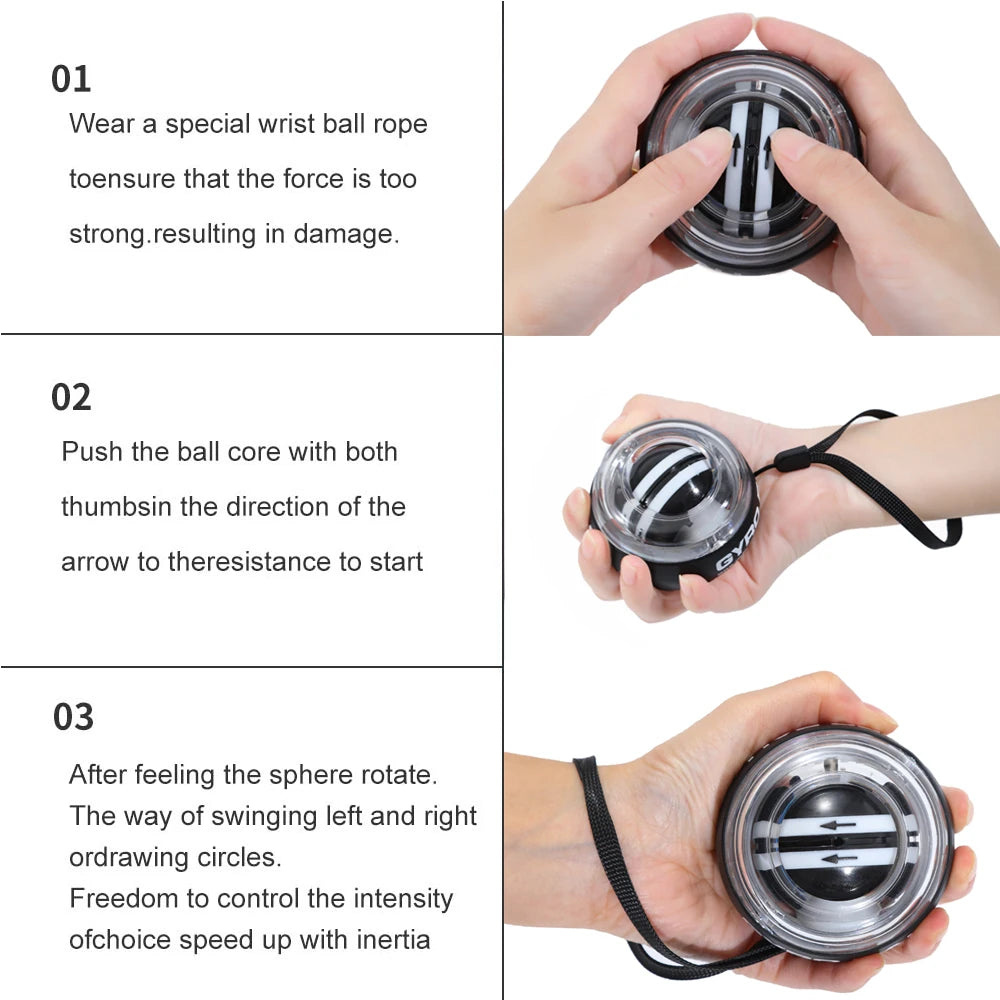 01
Wear a special wrist ball rope toensure that the force is too strong.resulting in damage.

02
Push the ball core with both thumbsin the direction of the arrow to theresistance to start

GYRO

03
After feeling the sphere rotate.
The way of swinging left and right ordrawing circles.
Freedom to control the intensity ofchoice speed up with inertia